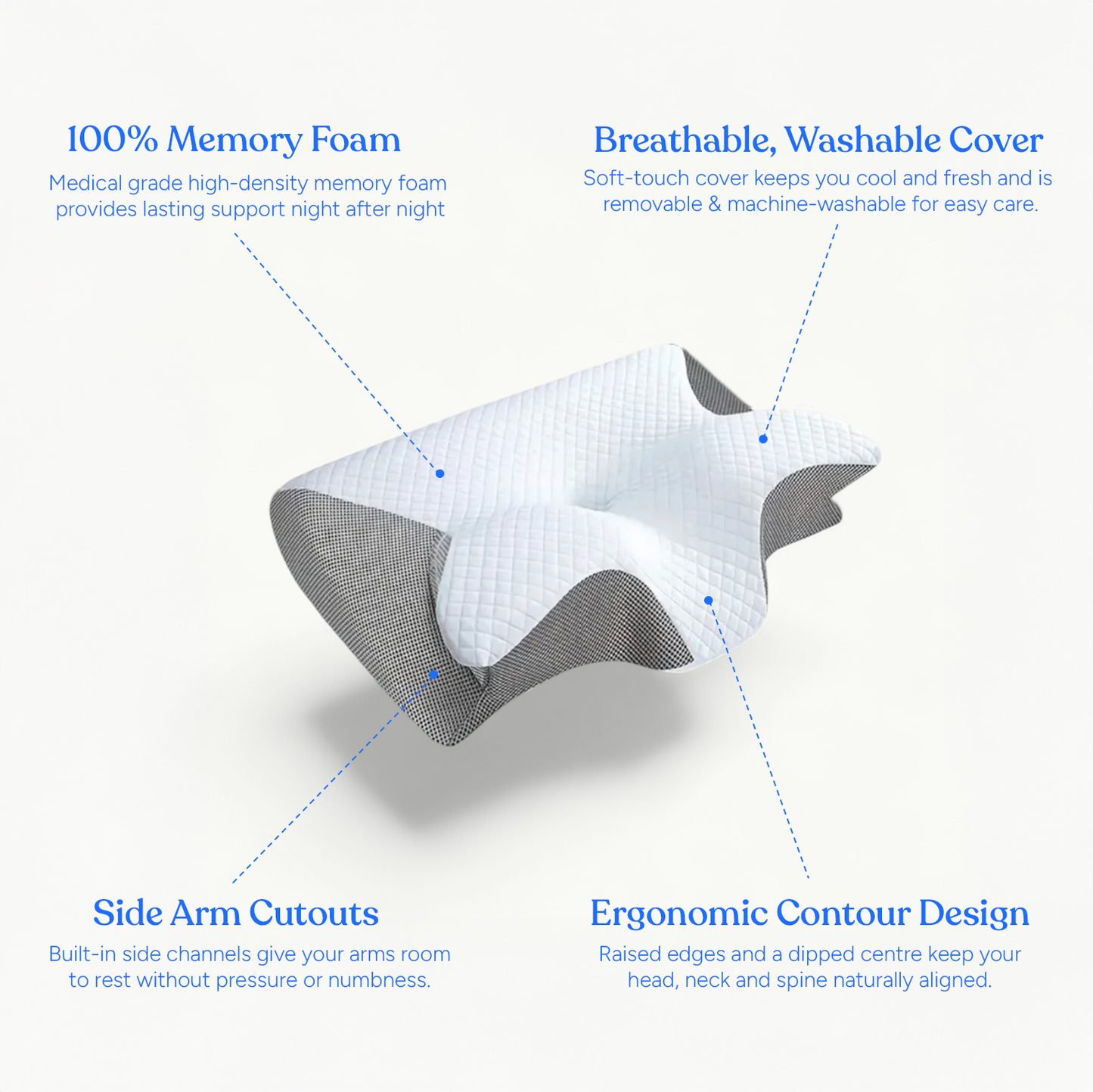 100% Memory Foam

Medical grade high-density memory foam provides lasting support night after night

Breathable, Washable Cover

Soft-touch cover keeps you cool and fresh and is removable & machine-washable for easy care.

Side Arm Cutouts

Built-in side channels give your arms room to rest without pressure or numbness.

Ergonomic Contour Design

Raised edges and a dipped centre keep your head, neck and spine naturally aligned.