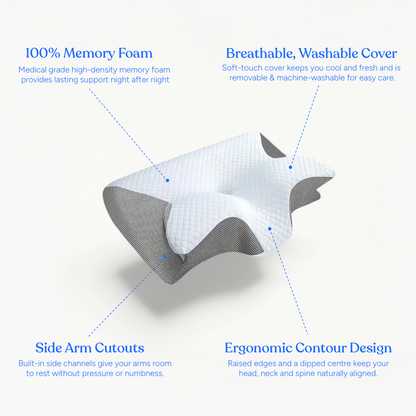 100% Memory Foam
Medical grade high-density memory foam provides lasting support night after night

Breathable, Washable Cover
Soft-touch cover keeps you cool and fresh and is removable & machine-washable for easy care.

Side Arm Cutouts
Built-in side channels give your arms room to rest without pressure or numbness.

Ergonomic Contour Design
Raised edges and a dipped centre keep your head, neck and spine naturally aligned.